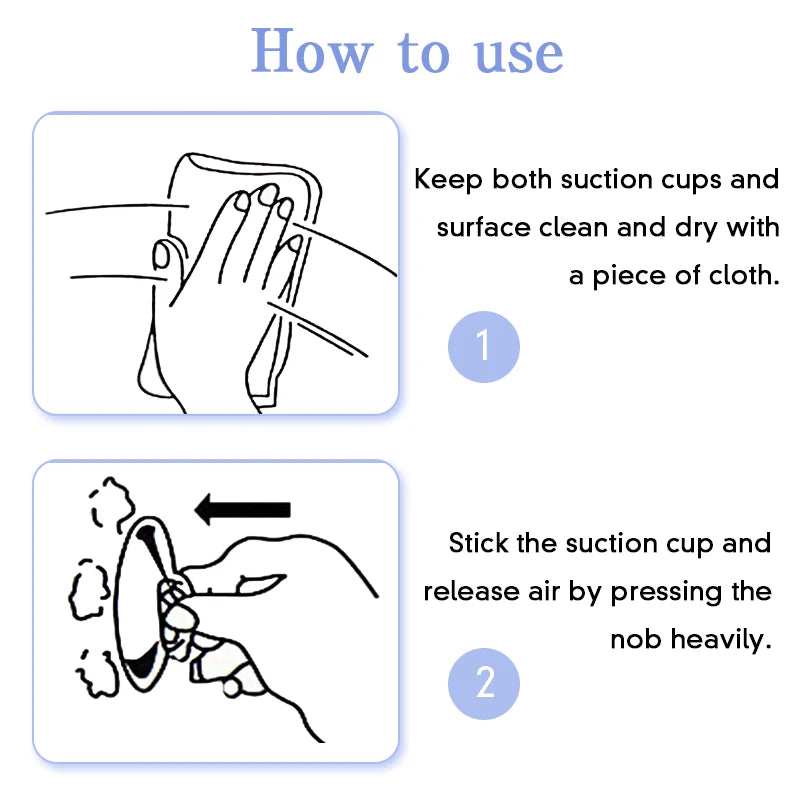 How to use

Keep both suction cups and surface clean and dry with a piece of cloth.

1

Stick the suction cup and release air by pressing the nob heavily.

2