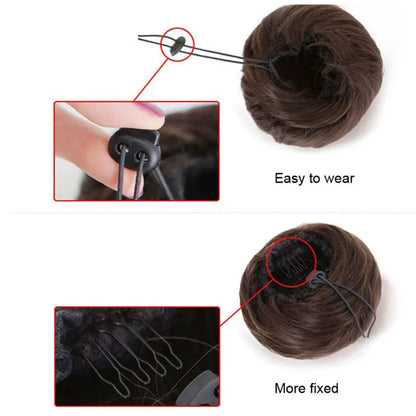 Easy to wear

More fixed