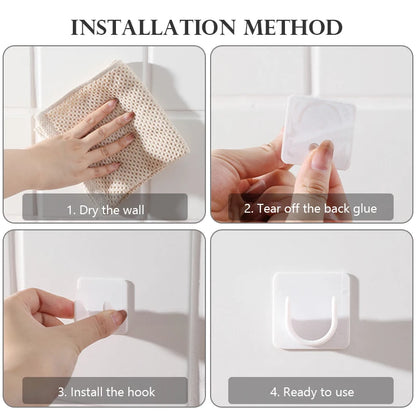 INSTALLATION METHOD

1. Dry the wall

2. Tear off the back glue

3. Install the hook

4. Ready to use