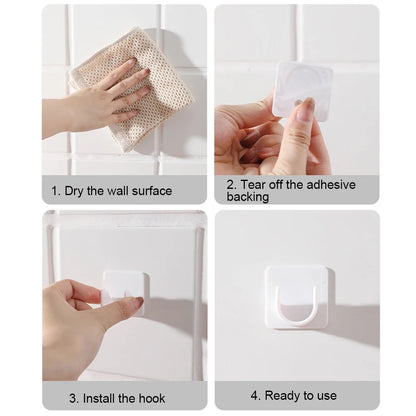 1. Dry the wall surface

2. Tear off the adhesive backing

3. Install the hook

4. Ready to use