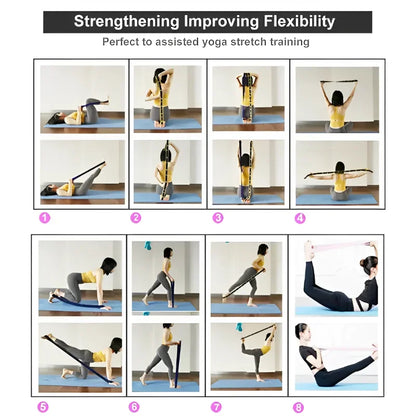 Strengthening Improving Flexibility

Perfect to assisted yoga stretch training

1

2

3

4

5

6

7

8