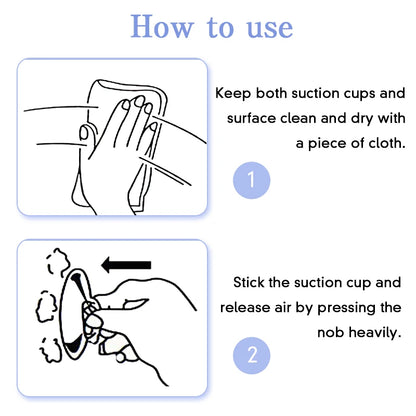 How to use

Keep both suction cups and surface clean and dry with a piece of cloth.

1

Stick the suction cup and release air by pressing the nob heavily.

2