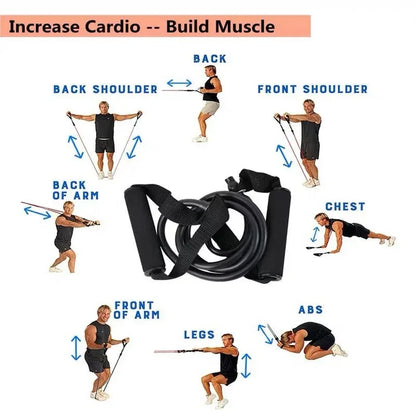 Increase Cardio -- Build Muscle

BACK

BACK SHOULDER

FRONT SHOULDER

BACK OF ARM

CHEST

FRONT OF ARM

ABS

LEGS