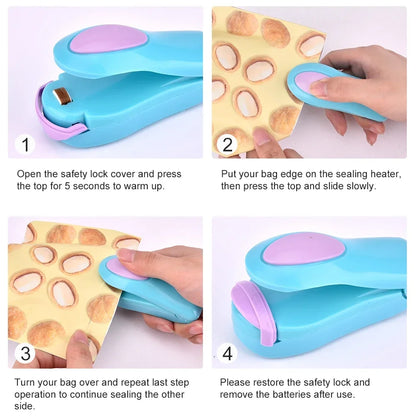 1

Open the safety lock cover and press the top for 5 seconds to warm up.

2

Put your bag edge on the sealing heater, then press the top and slide slowly.

3

Turn your bag over and repeat last step operation to continue sealing the other side.

4

Please restore the safety lock and remove the batteries after use.